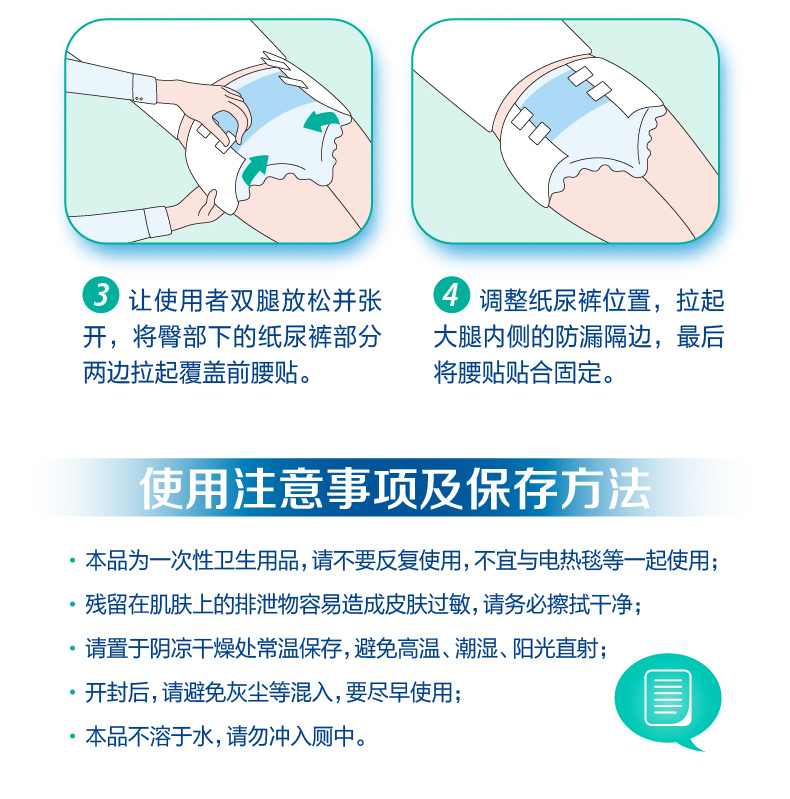 3 让使用者双腿放松并张开，将臀部下的纸尿裤部分两边拉起覆盖前腰贴。

4 调整纸尿裤位置，拉起大腿内侧的防漏隔边，最后将腰贴贴合固定。

使用注意事项及保存方法

· 本品为一次性卫生用品，请不要反复使用，不宜与电热毯等一起使用；
· 残留在肌肤上的排泄物容易造成皮肤过敏，请务必擦拭干净；
· 请置于阴凉干燥处常温保存，避免高温、潮湿、阳光直射；
· 开封后，请避免灰尘等混入，要尽早使用；
· 本品不溶于水，请勿冲入厕中。